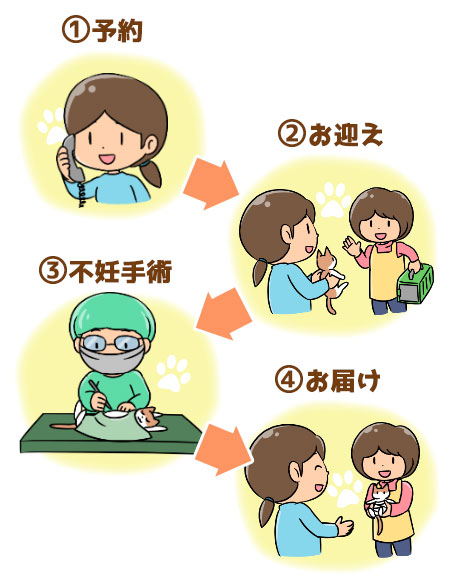 ①予約

②お迎え

③不妊手術

④お届け